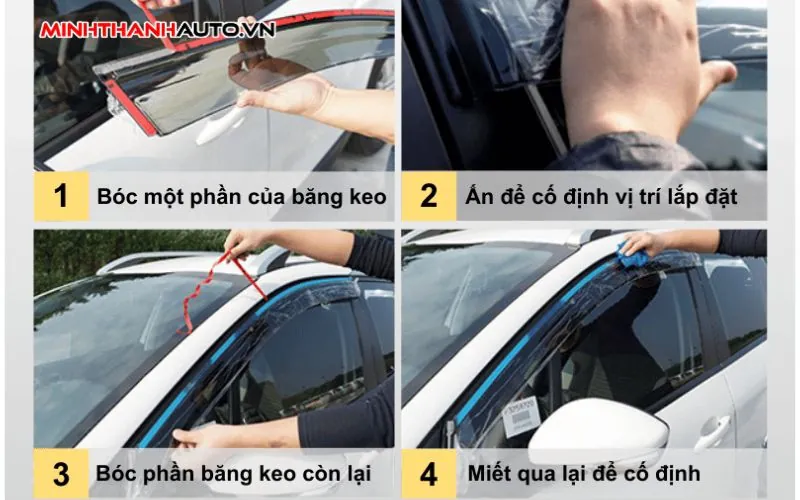 MINHTHANHAUTO.VN

1 Bóc một phần của băng keo

2 Ấn để cố định vị trí lắp đặt

3 Bóc phần băng keo còn lại

4 Miết qua lại để cố định